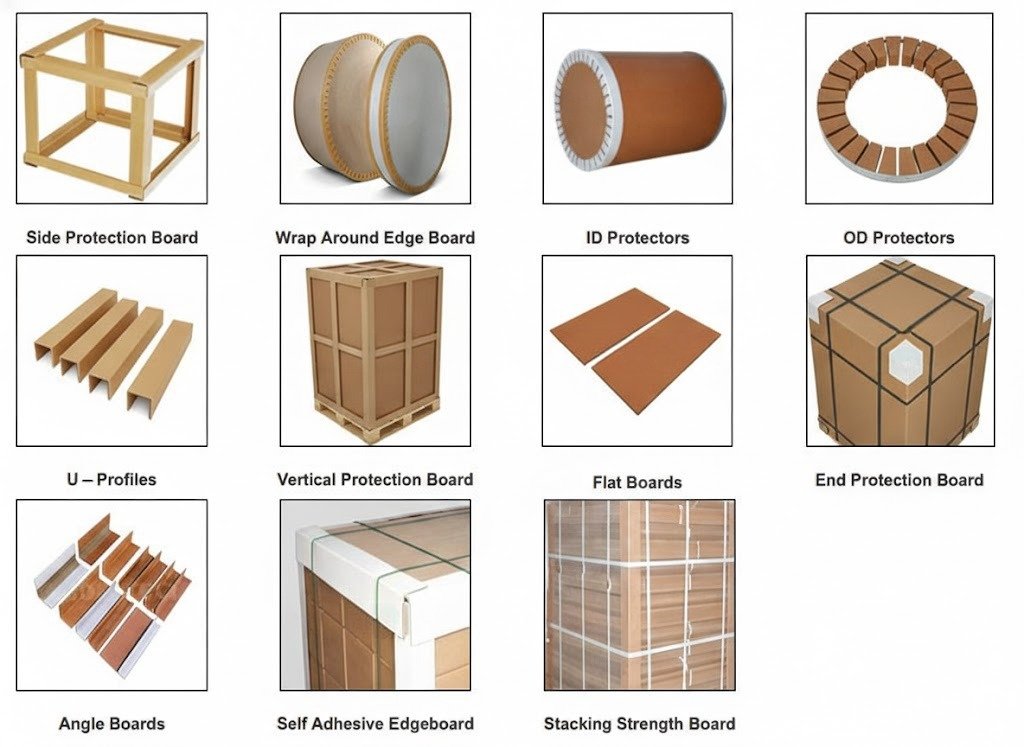 Side Protection Board

Wrap Around Edge Board

ID Protectors

OD Protectors

U – Profiles

Vertical Protection Board

Flat Boards

End Protection Board

Angle Boards

Self Adhesive Edgeboard

Stacking Strength Board